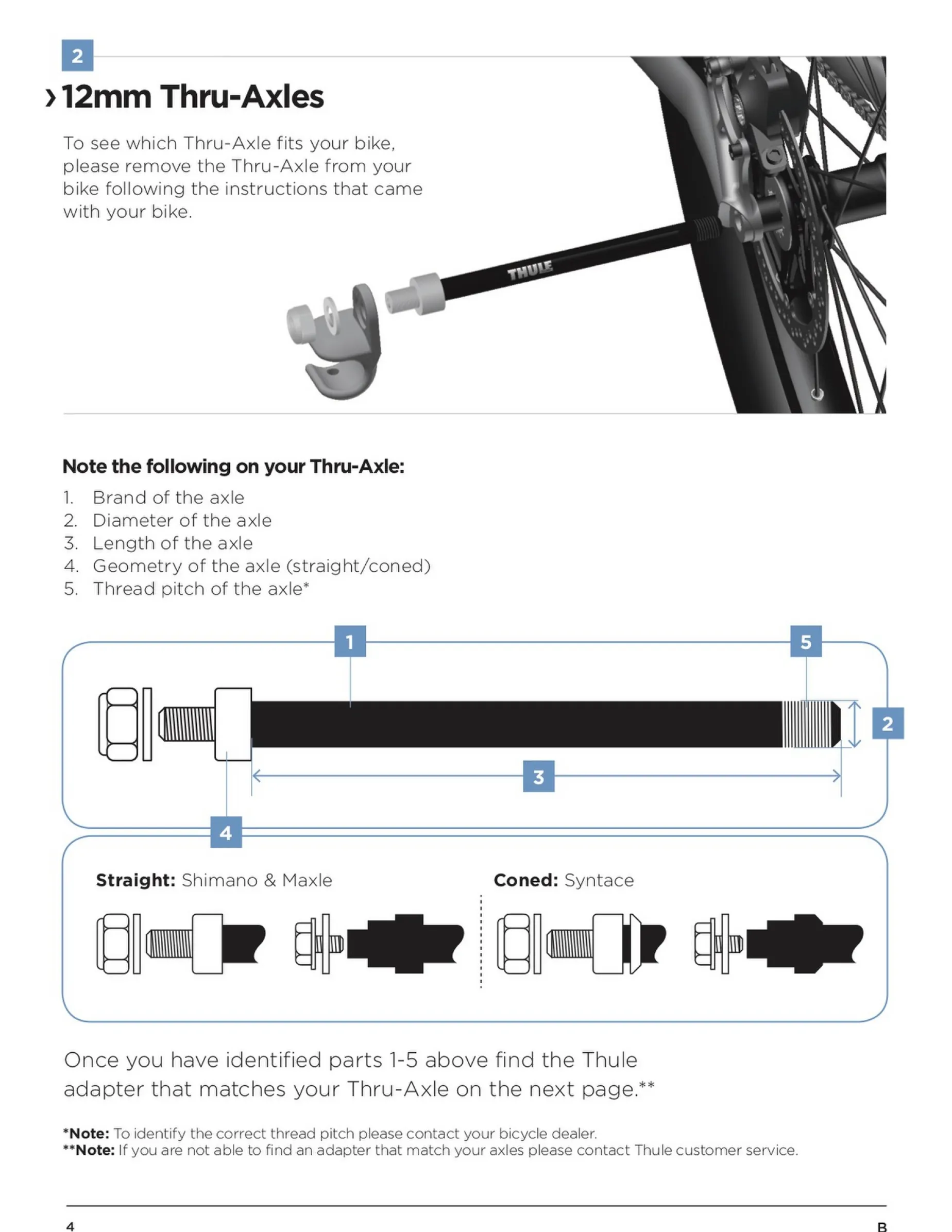 2

› 12mm Thru-Axles

To see which Thru-Axle fits your bike, please remove the Thru-Axle from your bike following the instructions that came with your bike.

THULE

Note the following on your Thru-Axle:

1. Brand of the axle
2. Diameter of the axle
3. Length of the axle
4. Geometry of the axle (straight/coned)
5. Thread pitch of the axle*

1

5

2

3

4

Straight: Shimano & Maxle

Coned: Syntace

Once you have identified parts 1-5 above find the Thule adapter that matches your Thru-Axle on the next page.**

*Note: To identify the correct thread pitch please contact your bicycle dealer.
**Note: If you are not able to find an adapter that match your axles please contact Thule customer service.

4

B