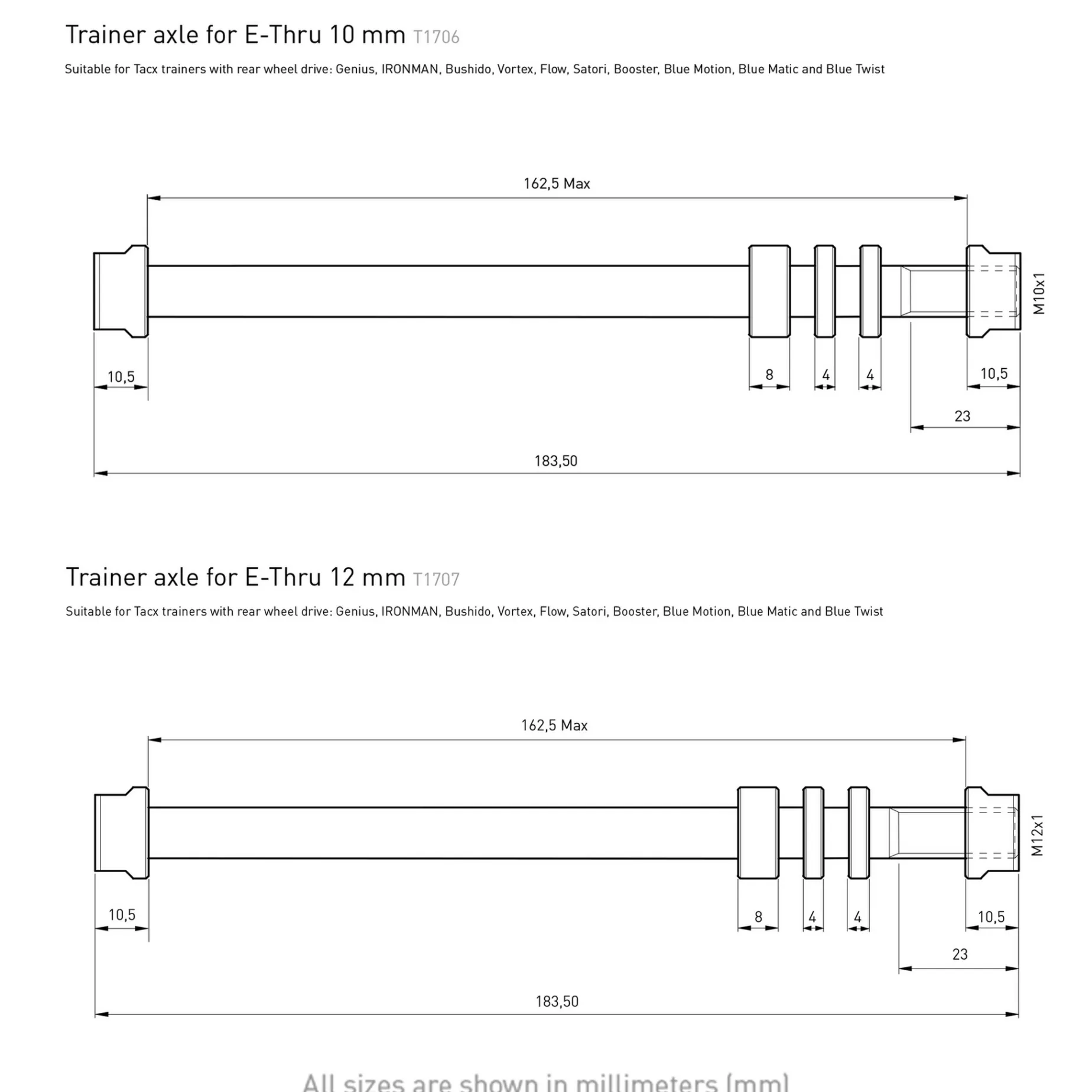 Trainer axle for E-Thru 10 mm T1706

Suitable for Tacx trainers with rear wheel drive: Genius, IRONMAN, Bushido, Vortex, Flow, Satori, Booster, Blue Motion, Blue Matic and Blue Twist

162,5 Max

M10x1

10,5

8

4

4

10,5

23

183,50

Trainer axle for E-Thru 12 mm T1707

Suitable for Tacx trainers with rear wheel drive: Genius, IRONMAN, Bushido, Vortex, Flow, Satori, Booster, Blue Motion, Blue Matic and Blue Twist

162,5 Max

M12x1

10,5

8

4

4

10,5

23

183,50

All sizes are shown in millimeters (mm)