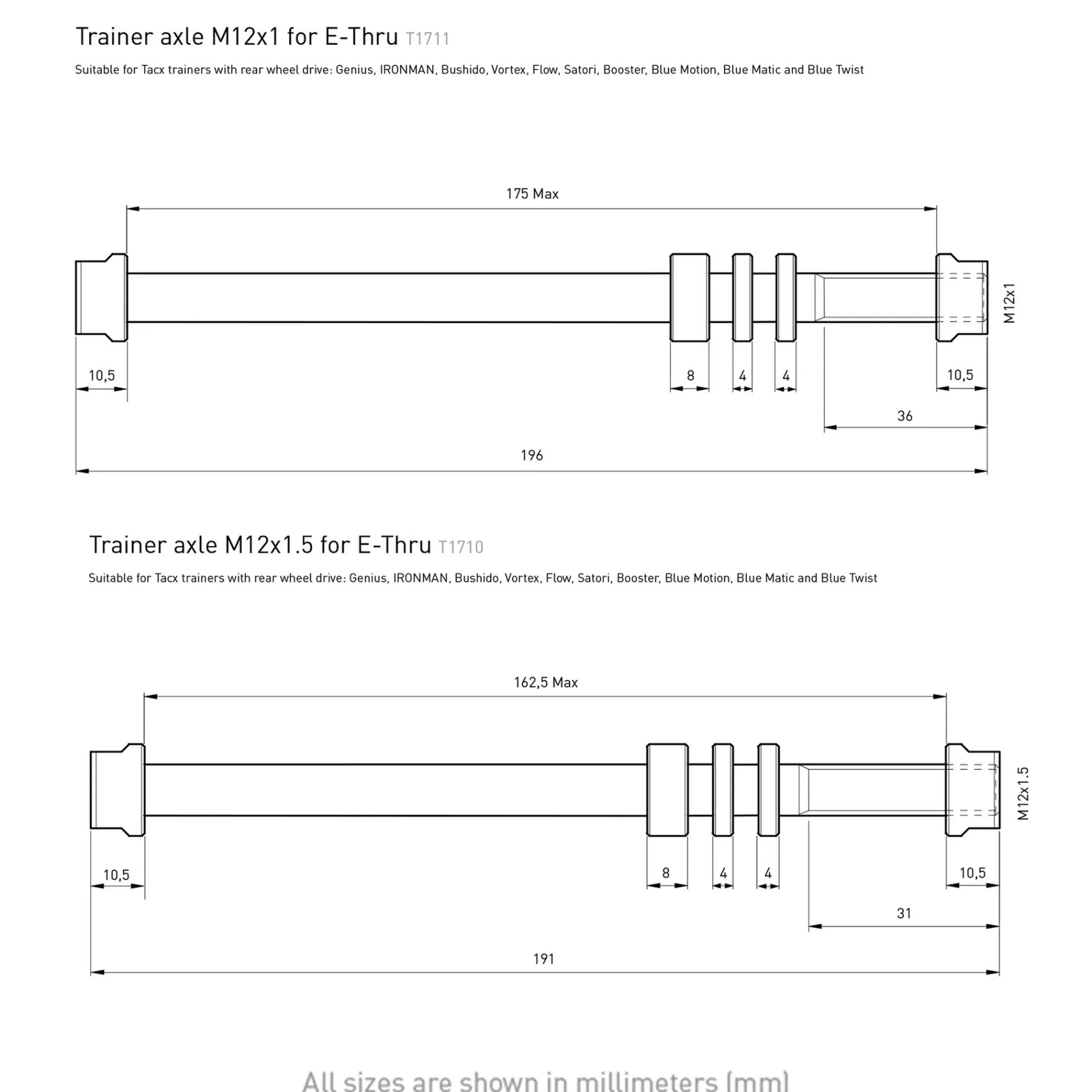 Trainer axle M12x1 for E-Thru T1711

Suitable for Tacx trainers with rear wheel drive: Genius, IRONMAN, Bushido, Vortex, Flow, Satori, Booster, Blue Motion, Blue Matic and Blue Twist

175 Max

M12x1

10,5

8

4

4

10,5

36

196

Trainer axle M12x1.5 for E-Thru T1710

Suitable for Tacx trainers with rear wheel drive: Genius, IRONMAN, Bushido, Vortex, Flow, Satori, Booster, Blue Motion, Blue Matic and Blue Twist

162,5 Max

M12x1.5

10,5

8

4

4

10,5

31

191

All sizes are shown in millimeters (mm)